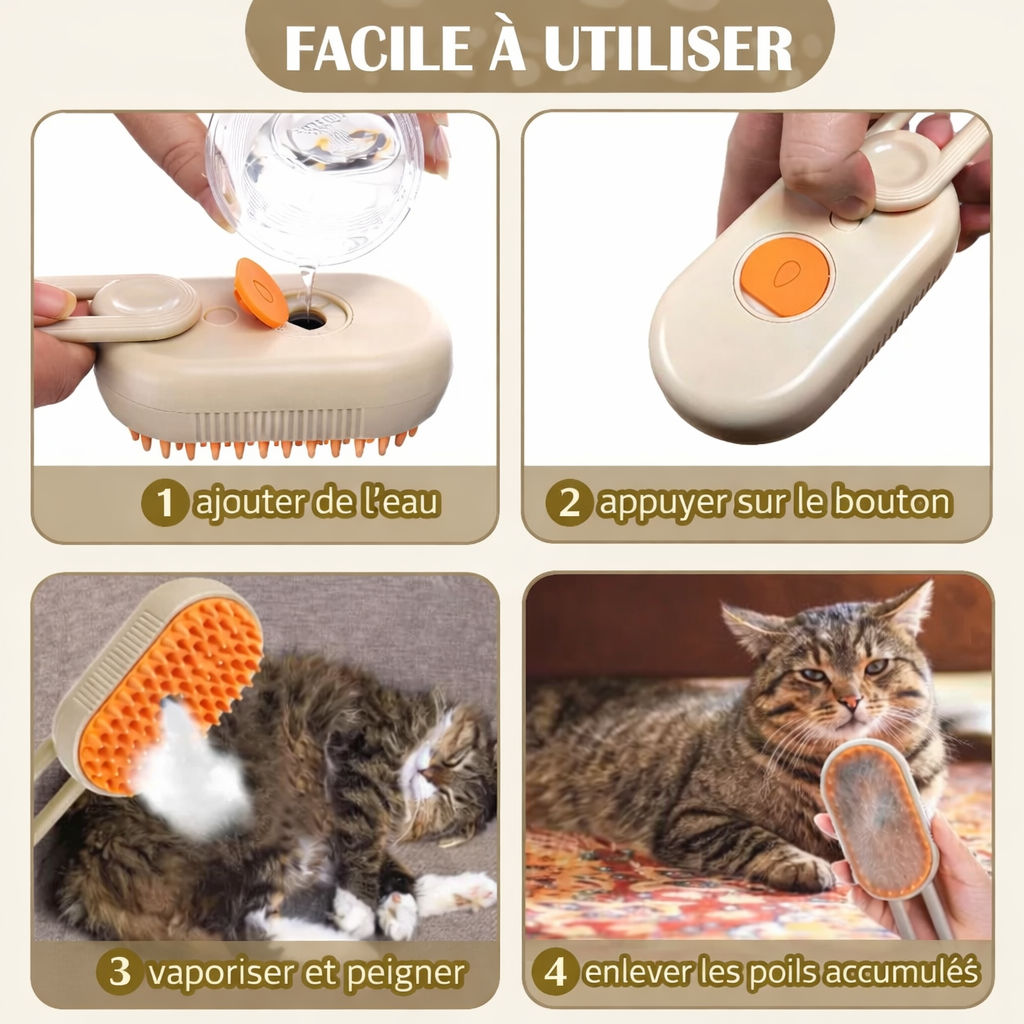 FACILE À UTILISER

1 ajouter de l'eau

2 appuyer sur le bouton

3 vaporiser et peigner

4 enlever les poils accumulés